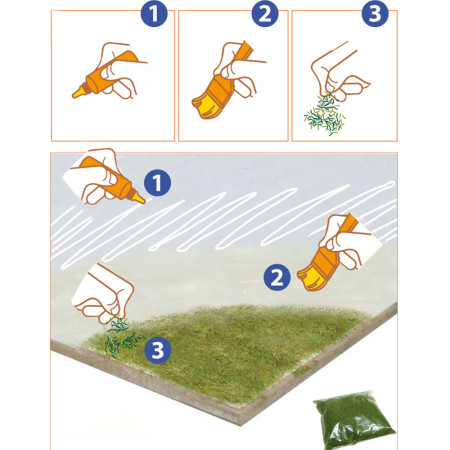 1

2

3

1

2

3